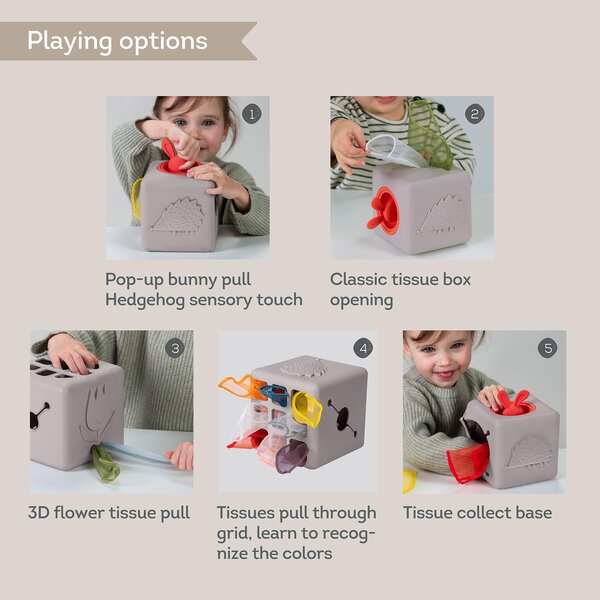 Playing options

1

Pop-up bunny pull
Hedgehog sensory touch

2

Classic tissue box opening

3

3D flower tissue pull

4

Tissues pull through grid, learn to recognize the colors

5

Tissue collect base