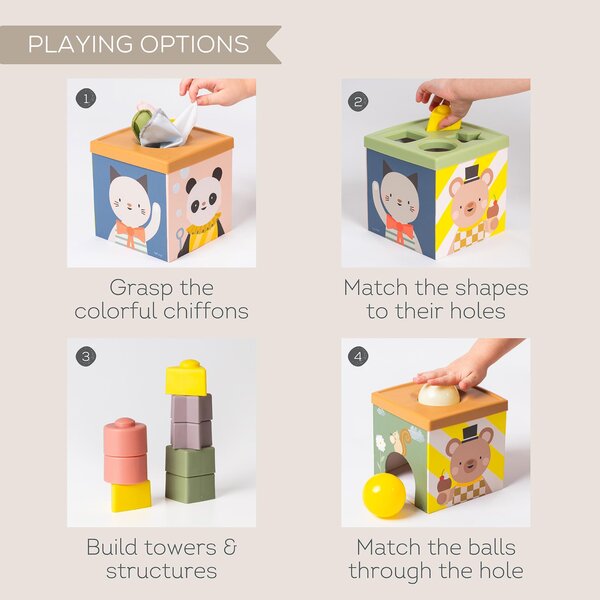 PLAYING OPTIONS

1

Grasp the colorful chiffons

2

Match the shapes to their holes

3

Build towers & structures

4

Match the balls through the hole