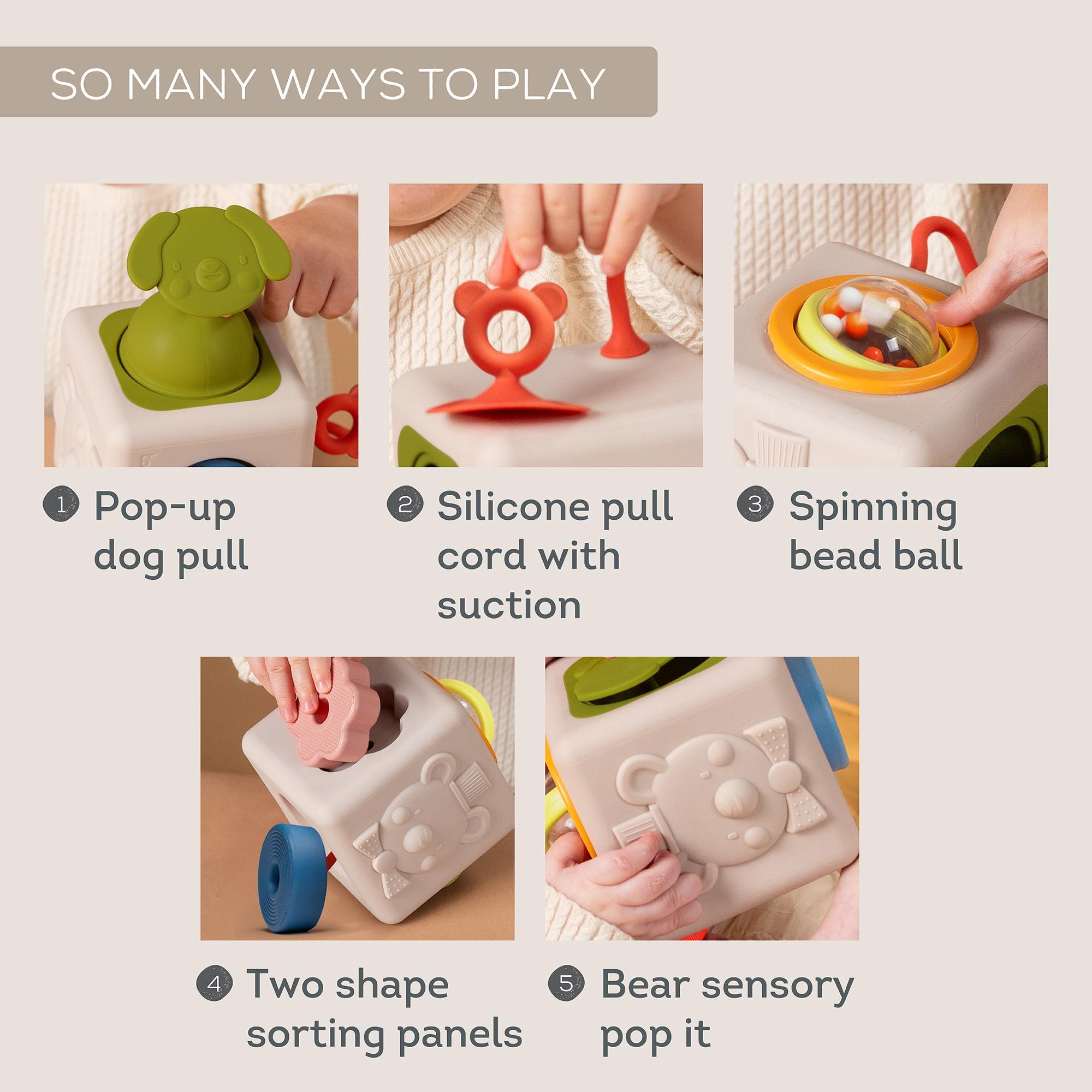 SO MANY WAYS TO PLAY

1 Pop-up dog pull

2 Silicone pull cord with suction

3 Spinning bead ball

4 Two shape sorting panels

5 Bear sensory pop it